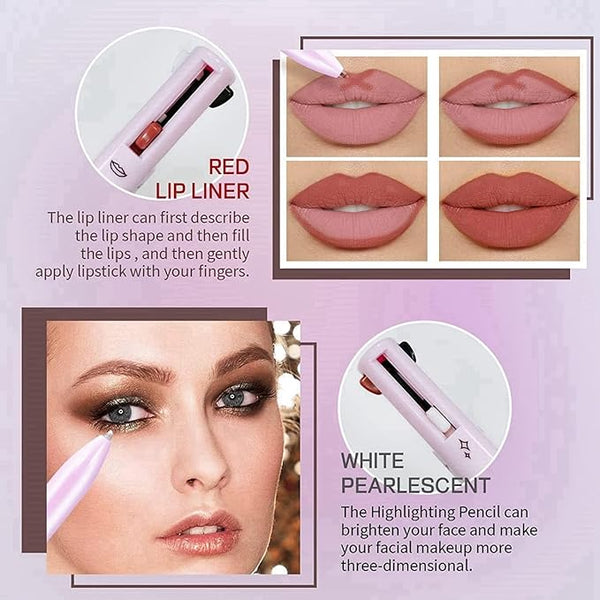 RED
LIP LINER

The lip liner can first describe the lip shape and then fill the lips , and then gently apply lipstick with your fingers.

WHITE
PEARLESCENT

The Highlighting Pencil can brighten your face and make your facial makeup more three-dimensional.